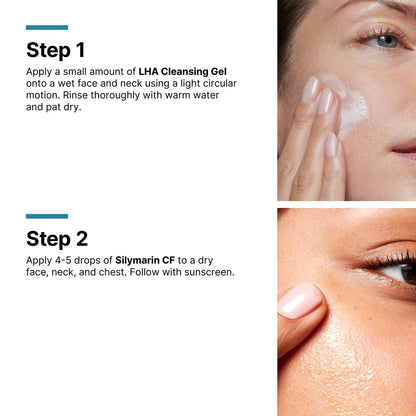 Step 1

Apply a small amount of LHA Cleansing Gel onto a wet face and neck using a light circular motion. Rinse thoroughly with warm water and pat dry.

Step 2

Apply 4-5 drops of Silymarin CF to a dry face, neck, and chest. Follow with sunscreen.