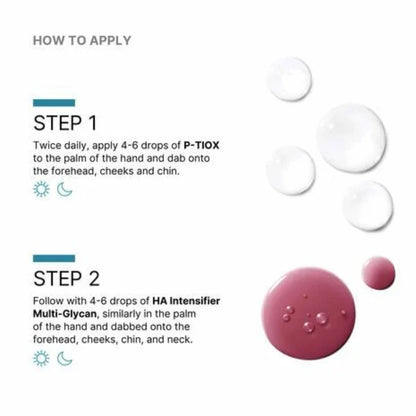 HOW TO APPLY

STEP 1

Twice daily, apply 4-6 drops of P-TIOX to the palm of the hand and dab onto the forehead, cheeks and chin.

STEP 2

Follow with 4-6 drops of HA Intensifier Multi-Glycan, similarly in the palm of the hand and dabbed onto the forehead, cheeks, chin, and neck.