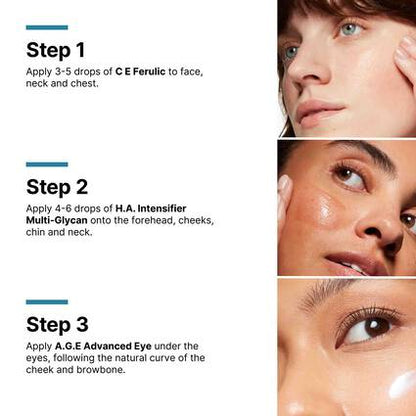 Step 1

Apply 3-5 drops of C E Ferulic to face, neck and chest.

Step 2

Apply 4-6 drops of H.A. Intensifier Multi-Glycan onto the forehead, cheeks, chin and neck.

Step 3

Apply A.G.E Advanced Eye under the eyes, following the natural curve of the cheek and browbone.