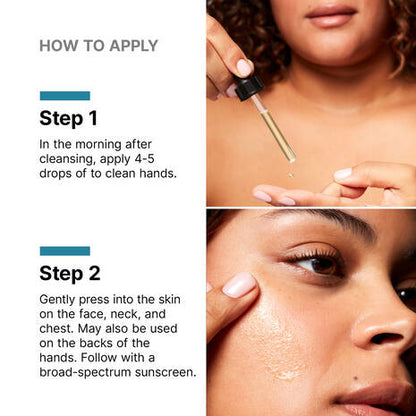 HOW TO APPLY

Step 1

In the morning after cleansing, apply 4-5 drops of to clean hands.

Step 2

Gently press into the skin on the face, neck, and chest. May also be used on the backs of the hands. Follow with a broad-spectrum sunscreen.