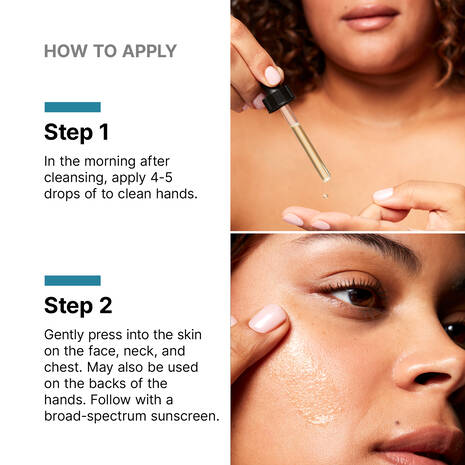 HOW TO APPLY

Step 1

In the morning after cleansing, apply 4-5 drops of to clean hands.

Step 2

Gently press into the skin on the face, neck, and chest. May also be used on the backs of the hands. Follow with a broad-spectrum sunscreen.