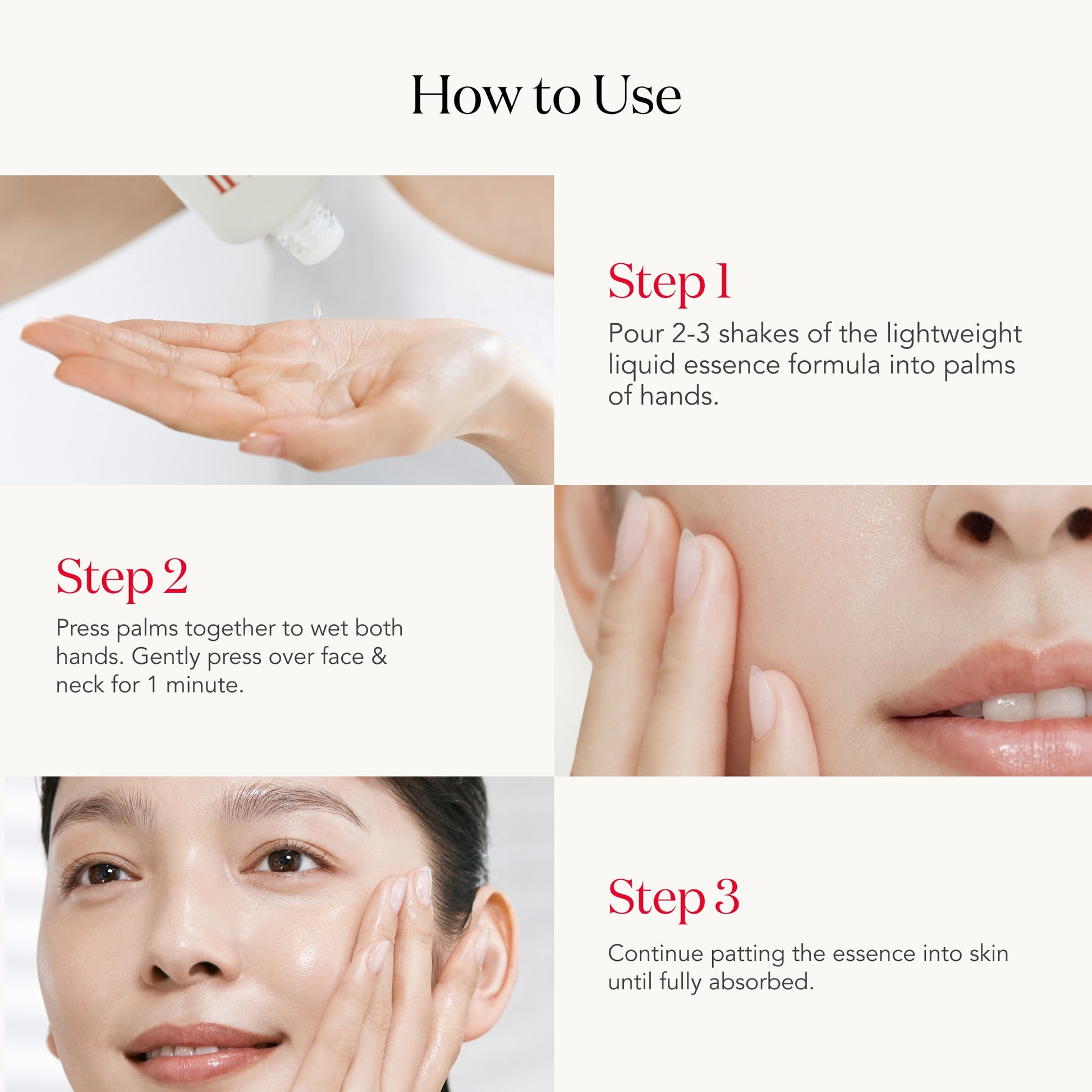 How to Use

Step 1

Pour 2-3 shakes of the lightweight liquid essence formula into palms of hands.

Step 2

Press palms together to wet both hands. Gently press over face & neck for 1 minute.

Step 3

Continue patting the essence into skin until fully absorbed.