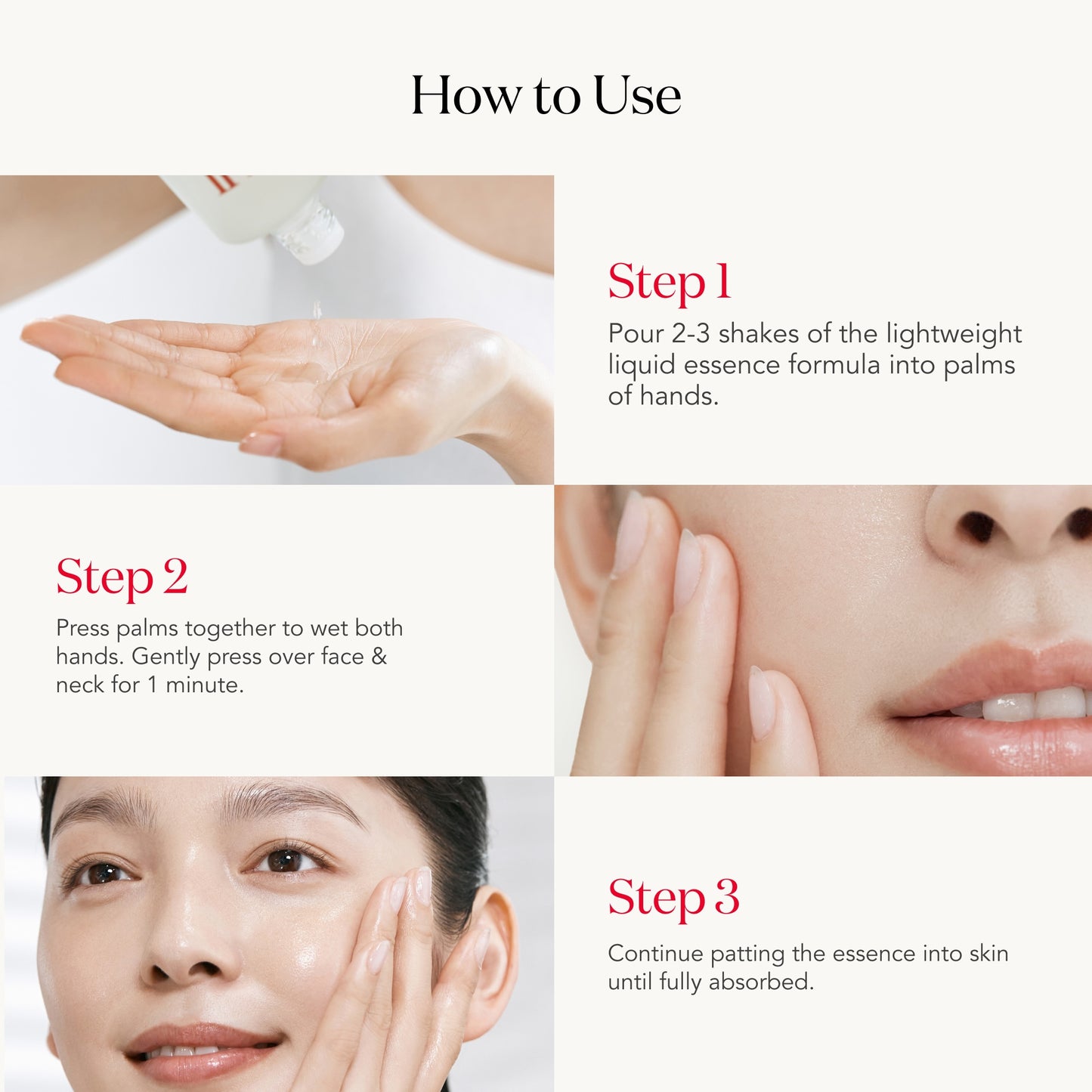 How to Use

Step 1

Pour 2-3 shakes of the lightweight liquid essence formula into palms of hands.

Step 2

Press palms together to wet both hands. Gently press over face & neck for 1 minute.

Step 3

Continue patting the essence into skin until fully absorbed.