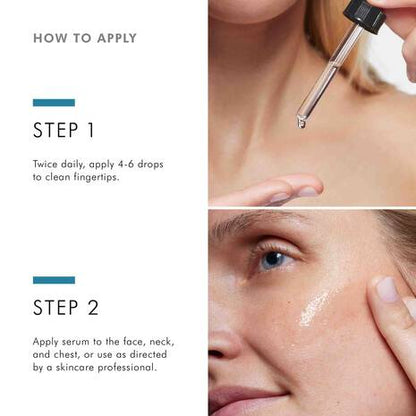 HOW TO APPLY

STEP 1

Twice daily, apply 4-6 drops to clean fingertips.

STEP 2

Apply serum to the face, neck, and chest, or use as directed by a skincare professional.