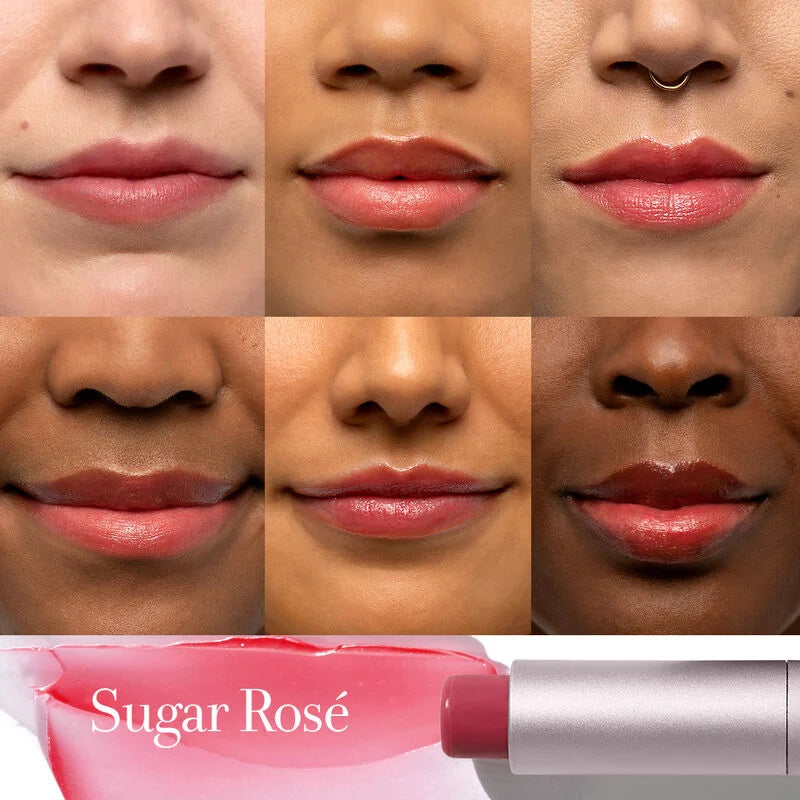 Sugar Rosé