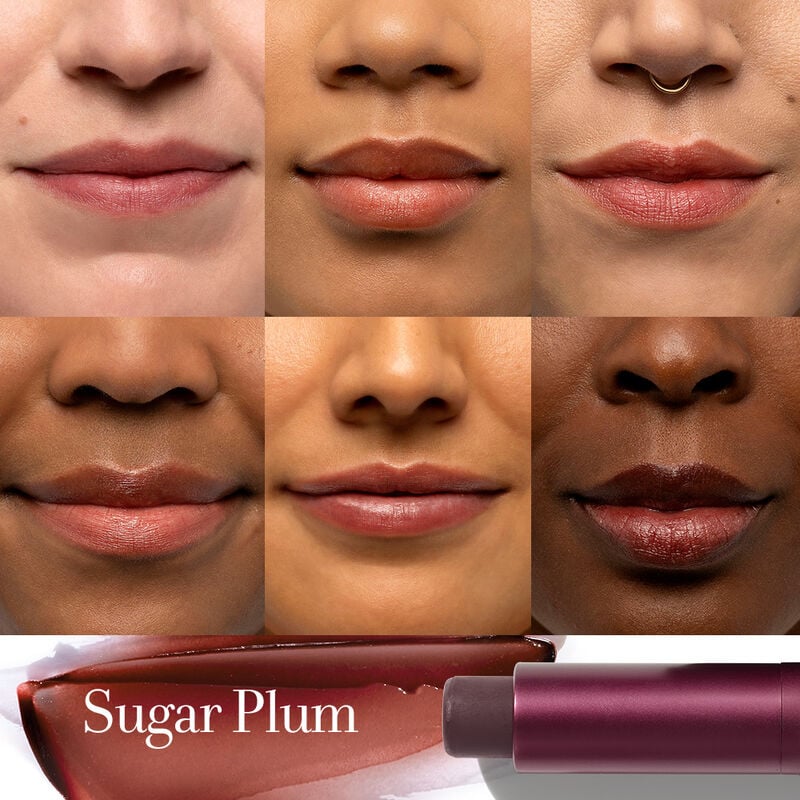 Sugar Plum