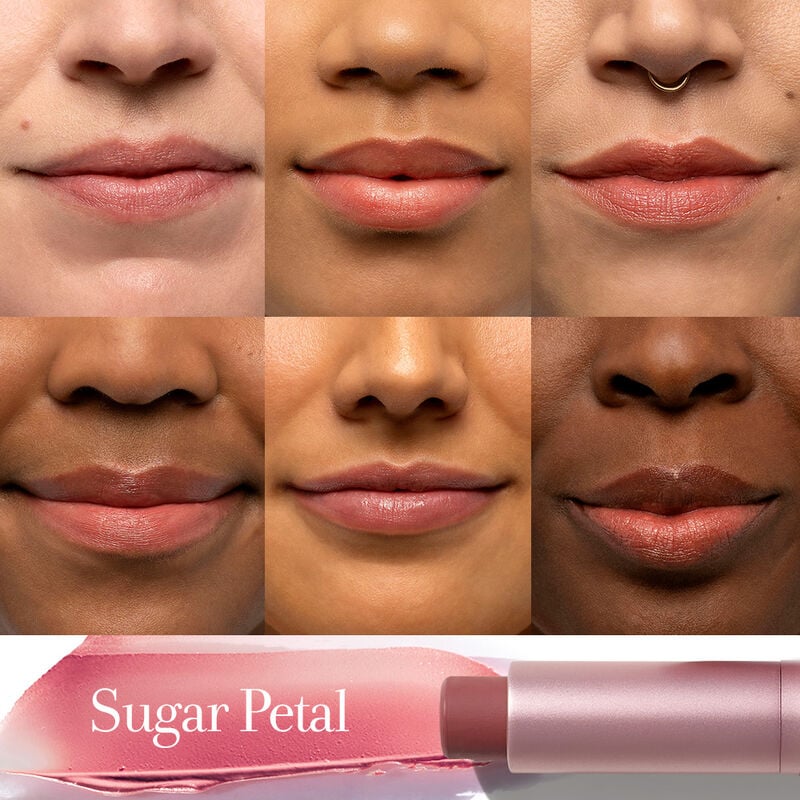 Sugar Petal