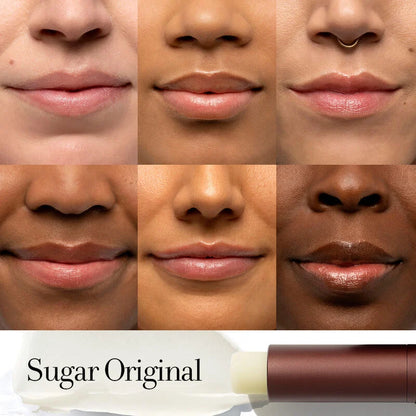 Sugar Original