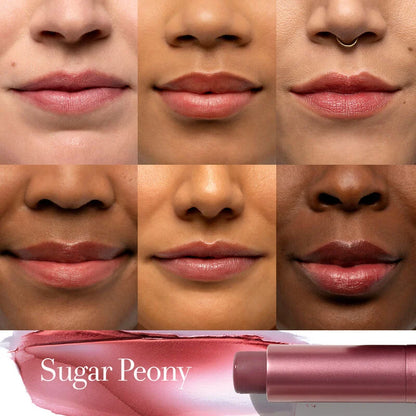 Sugar Peony