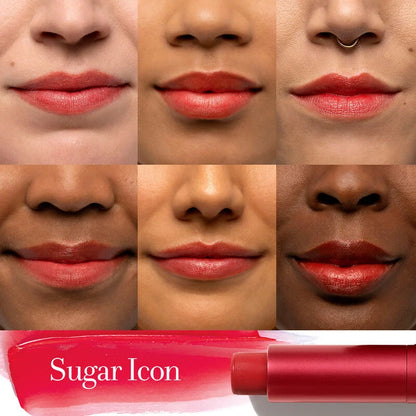 Sugar Icon