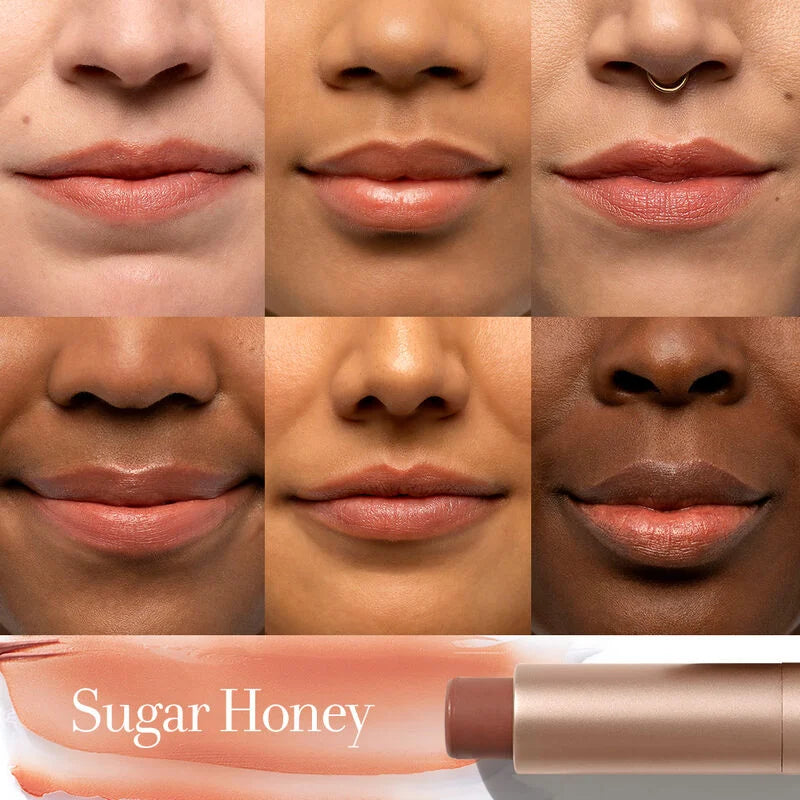 Sugar Honey