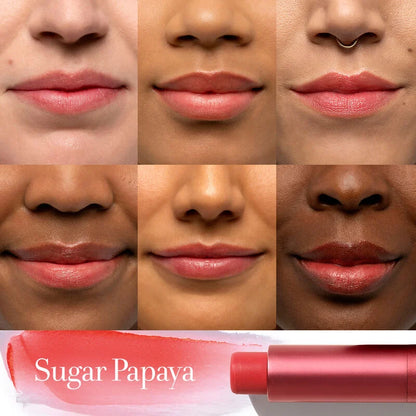 Sugar Papaya