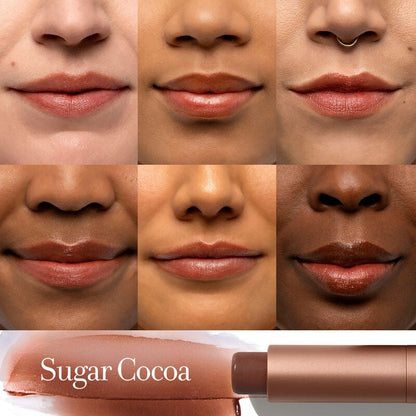 Sugar Cocoa