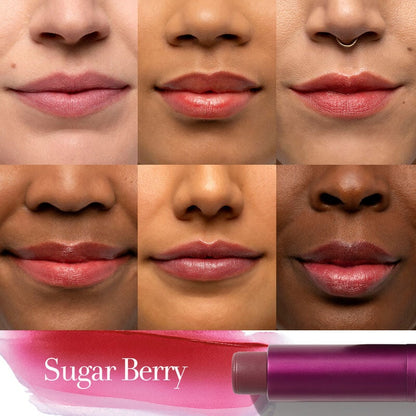 Sugar Berry