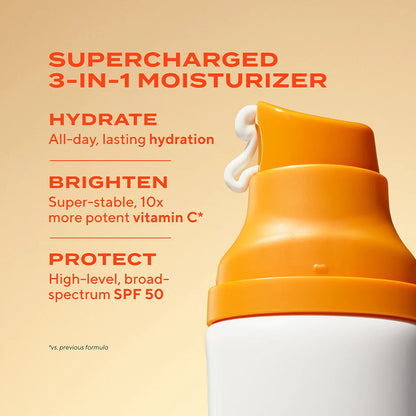 SUPERCHARGED 3-IN-1 MOISTURIZER

HYDRATE
All-day, lasting hydration

BRIGHTEN
Super-stable, 10x more potent vitamin C*

PROTECT
High-level, broad-spectrum SPF 50

*vs. previous formula