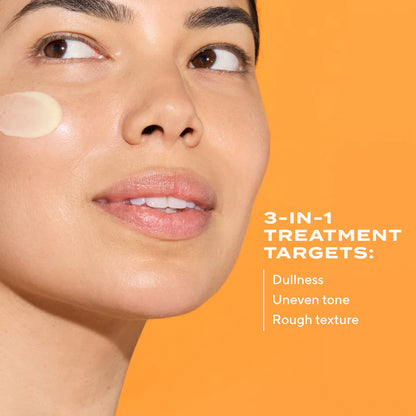 3-IN-1 TREATMENT TARGETS:

Dullness
Uneven tone
Rough texture