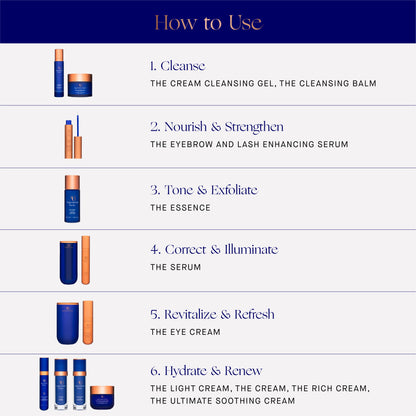 How to Use

1. Cleanse
THE CREAM CLEANSING GEL, THE CLEANSING BALM

2. Nourish & Strengthen
THE EYEBROW AND LASH ENHANCING SERUM

3. Tone & Exfoliate
THE ESSENCE

4. Correct & Illuminate
THE SERUM

5. Revitalize & Refresh
THE EYE CREAM

6. Hydrate & Renew
THE LIGHT CREAM, THE CREAM, THE RICH CREAM, THE ULTIMATE SOOTHING CREAM