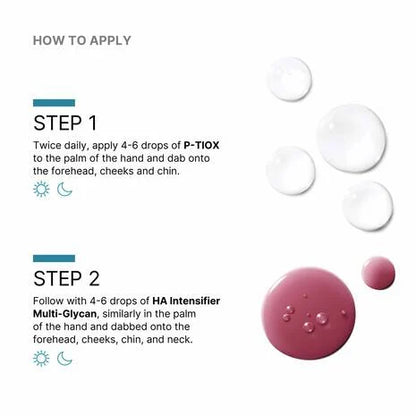 HOW TO APPLY

STEP 1

Twice daily, apply 4-6 drops of P-TIOX to the palm of the hand and dab onto the forehead, cheeks and chin.

STEP 2

Follow with 4-6 drops of HA Intensifier Multi-Glycan, similarly in the palm of the hand and dabbed onto the forehead, cheeks, chin, and neck.