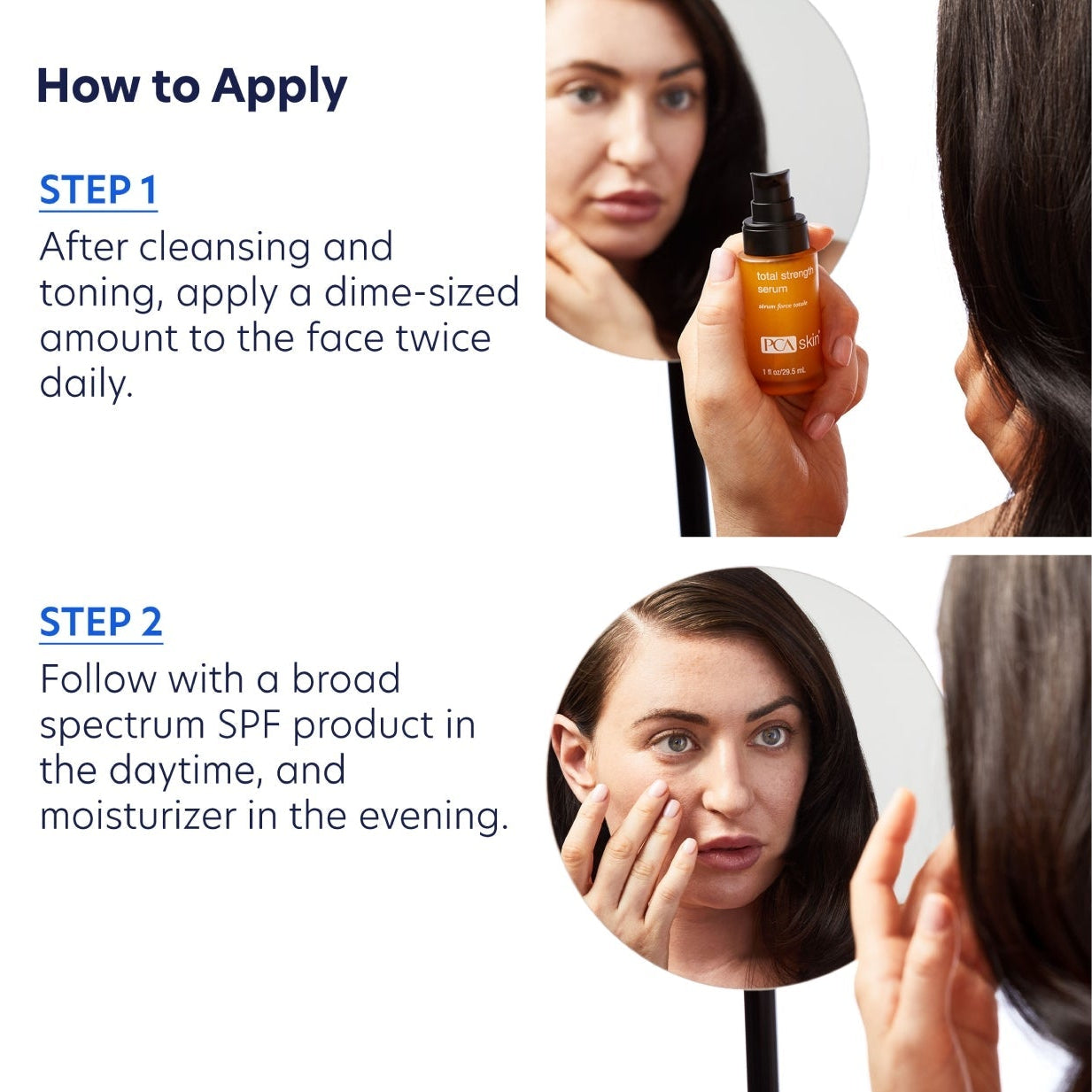 How to Apply

STEP 1
After cleansing and toning, apply a dime-sized amount to the face twice daily.

total strength serum
sérum force totale
PCA skin
1 fl oz/29.5 mL

STEP 2
Follow with a broad spectrum SPF product in the daytime, and moisturizer in the evening.