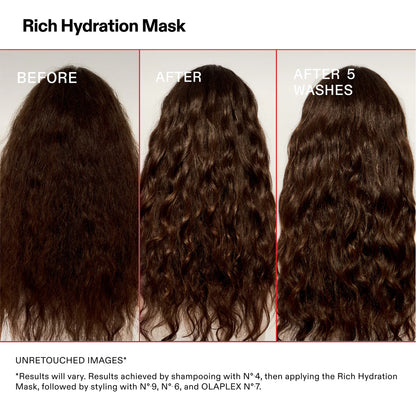 Rich Hydration Mask

BEFORE

AFTER

AFTER 5 WASHES

UNRETOUCHED IMAGES*

*Results will vary. Results achieved by shampooing with N°4, then applying the Rich Hydration Mask, followed by styling with N°9, N°6, and OLAPLEX N°7.