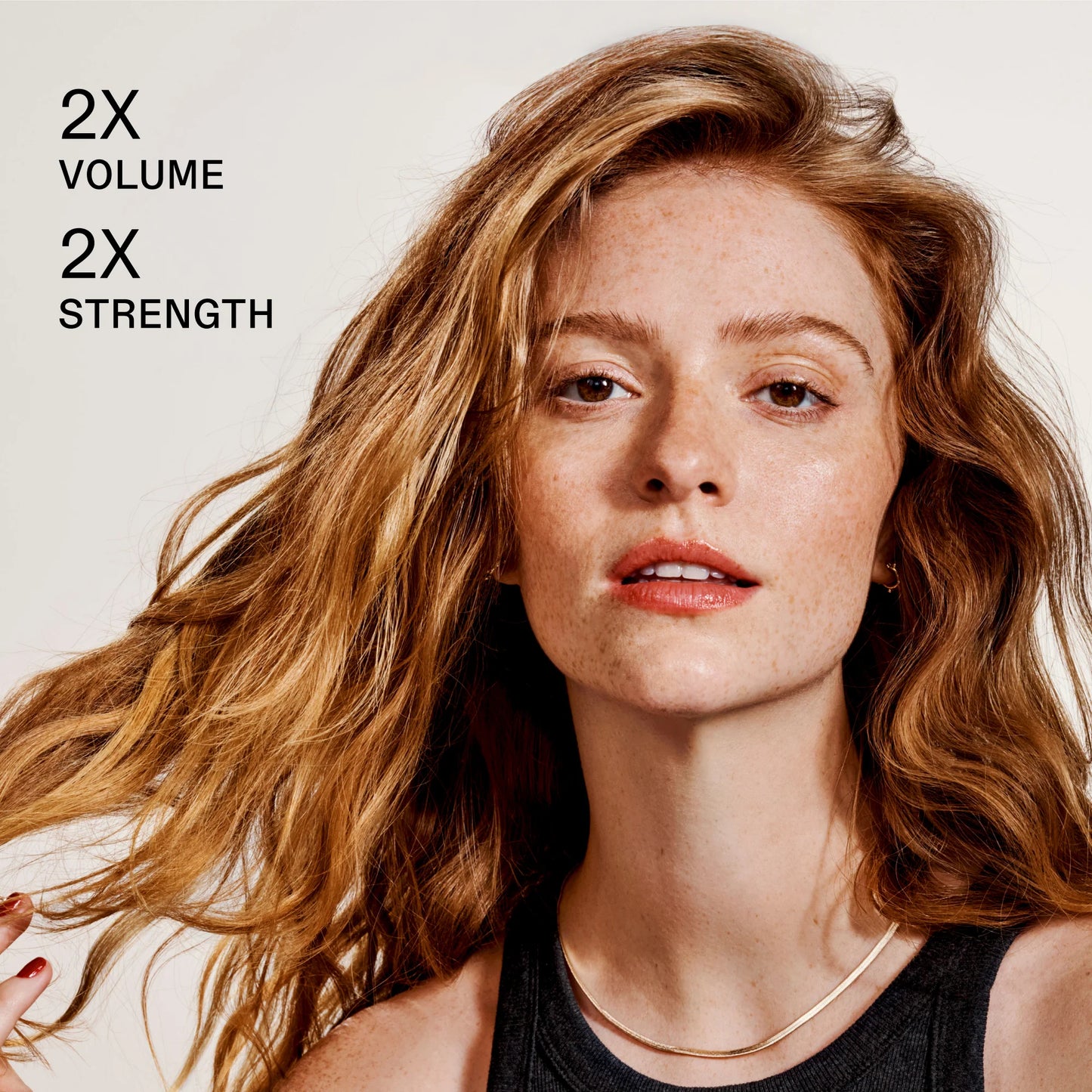 2X
VOLUME

2X
STRENGTH