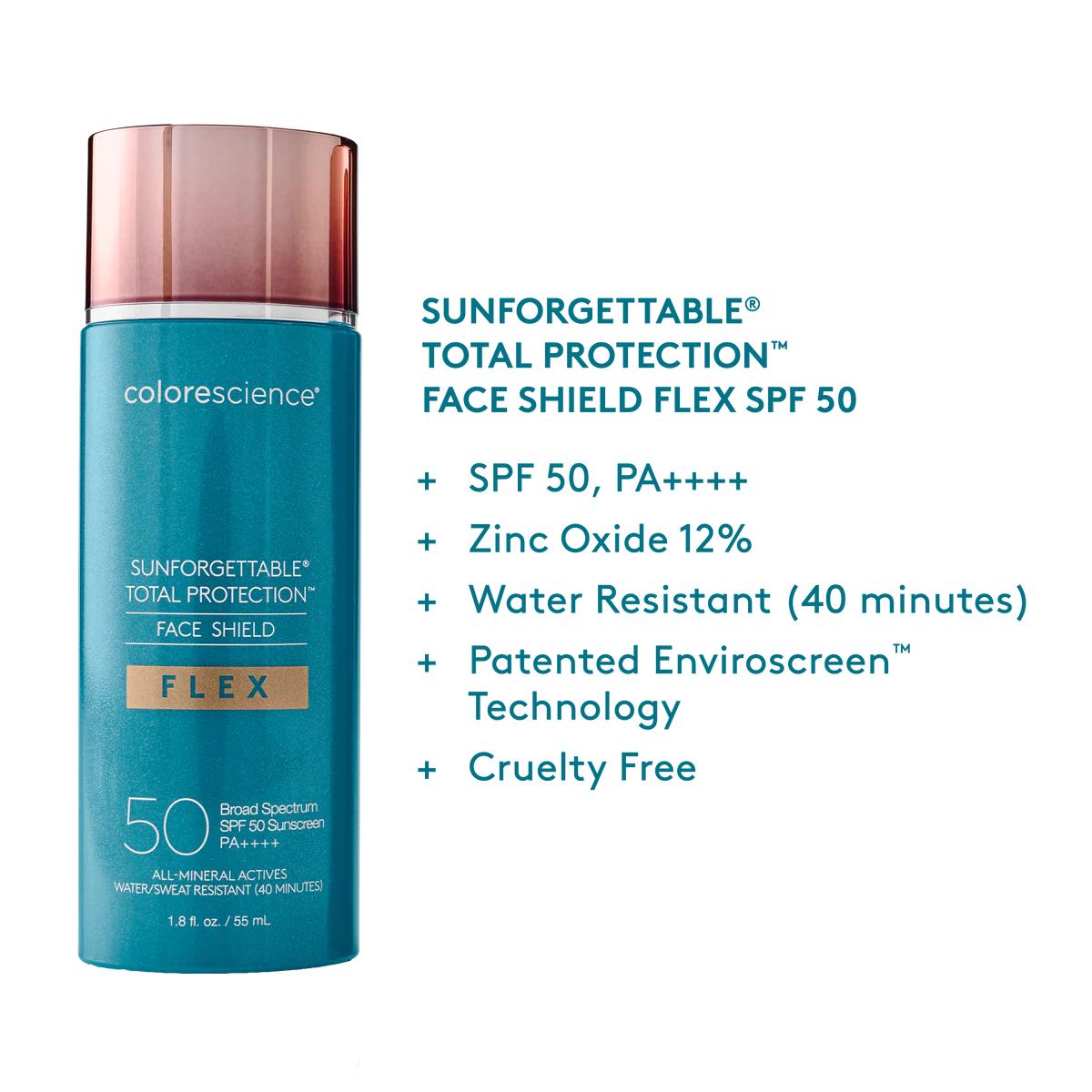 colorescience®

SUNFORGETTABLE®
TOTAL PROTECTION™
FACE SHIELD
FLEX

50 Broad Spectrum SPF 50 Sunscreen PA++++

ALL-MINERAL ACTIVES
WATER/SWEAT RESISTANT (40 MINUTES)

1.8 fl. oz. / 55 mL

SUNFORGETTABLE® TOTAL PROTECTION™ FACE SHIELD FLEX SPF 50

+ SPF 50, PA++++
+ Zinc Oxide 12%
+ Water Resistant (40 minutes)
+ Patented Enviroscreen™ Technology
+ Cruelty Free