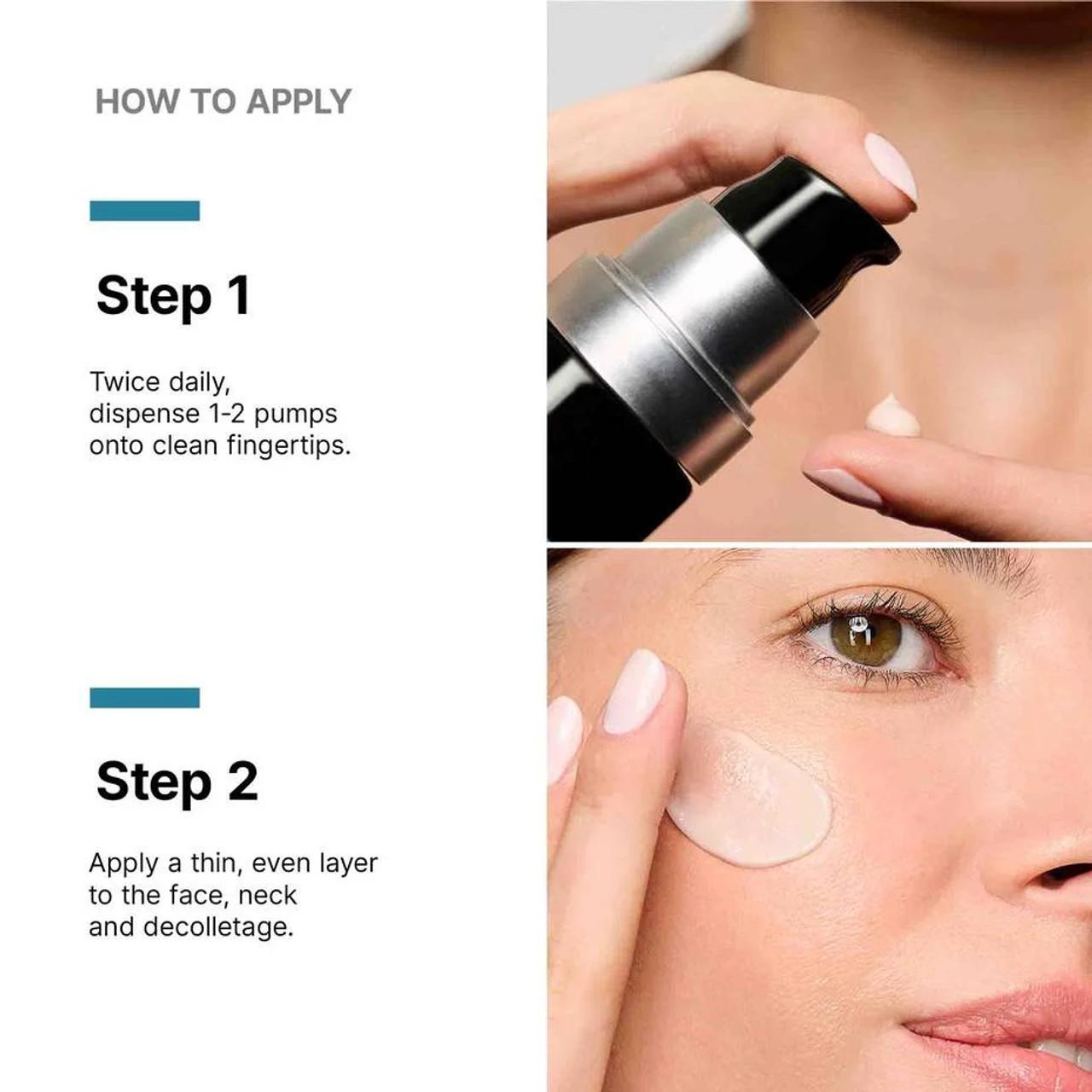 HOW TO APPLY

Step 1

Twice daily, dispense 1-2 pumps onto clean fingertips.

Step 2

Apply a thin, even layer to the face, neck and decolletage.