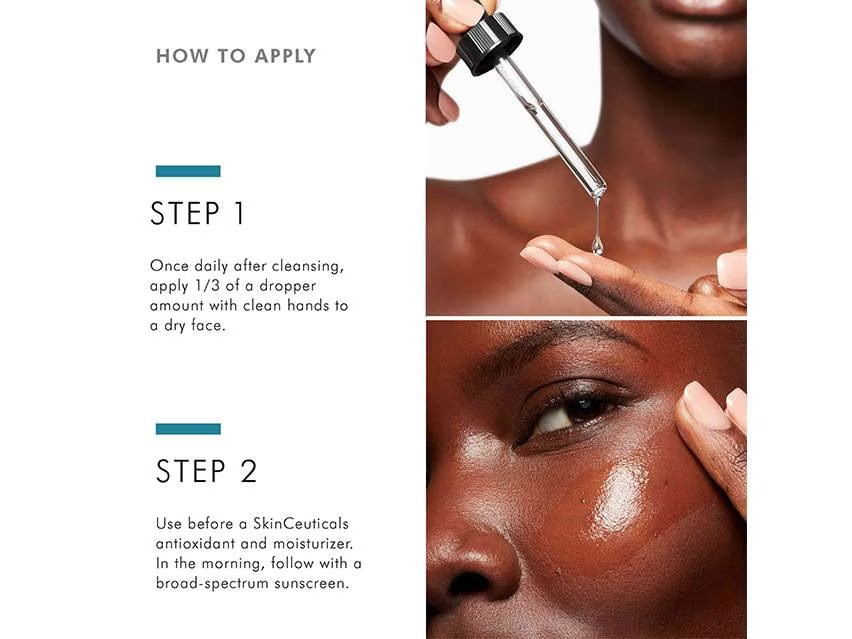 HOW TO APPLY

STEP 1

Once daily after cleansing, apply 1/3 of a dropper amount with clean hands to a dry face.

STEP 2

Use before a SkinCeuticals antioxidant and moisturizer. In the morning, follow with a broad-spectrum sunscreen.