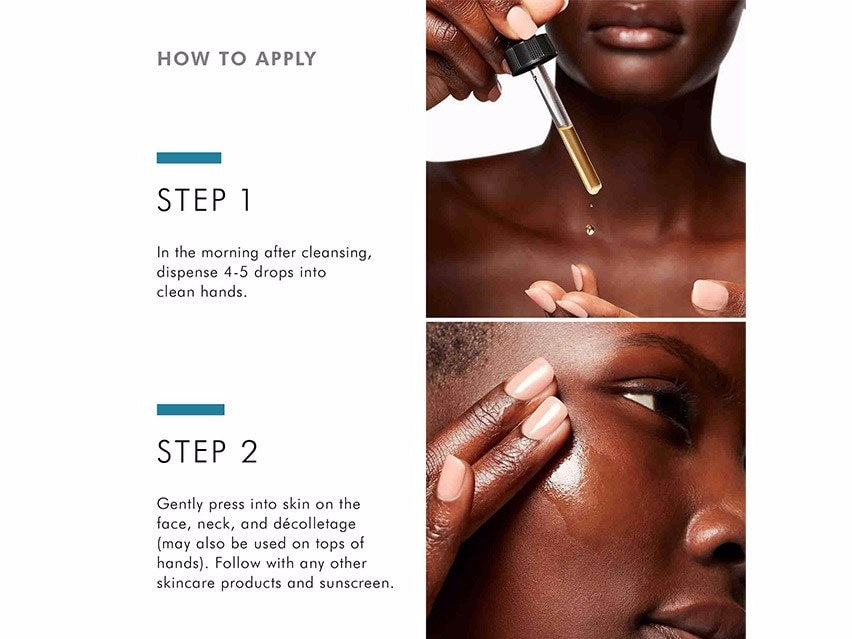 HOW TO APPLY

STEP 1

In the morning after cleansing, dispense 4-5 drops into clean hands.

STEP 2

Gently press into skin on the face, neck, and décolletage (may also be used on tops of hands). Follow with any other skincare products and sunscreen.