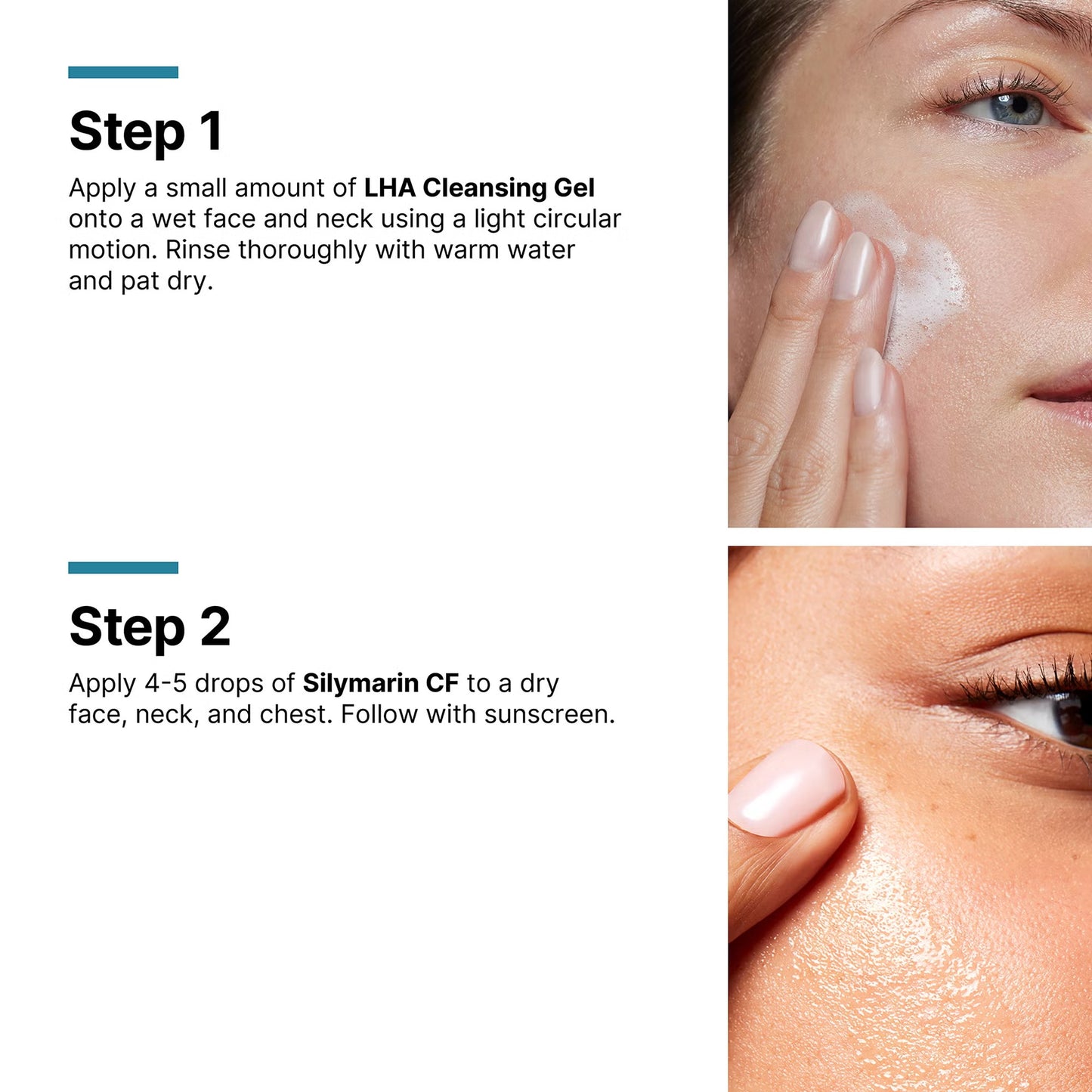 Step 1

Apply a small amount of LHA Cleansing Gel onto a wet face and neck using a light circular motion. Rinse thoroughly with warm water and pat dry.

Step 2

Apply 4-5 drops of Silymarin CF to a dry face, neck, and chest. Follow with sunscreen.