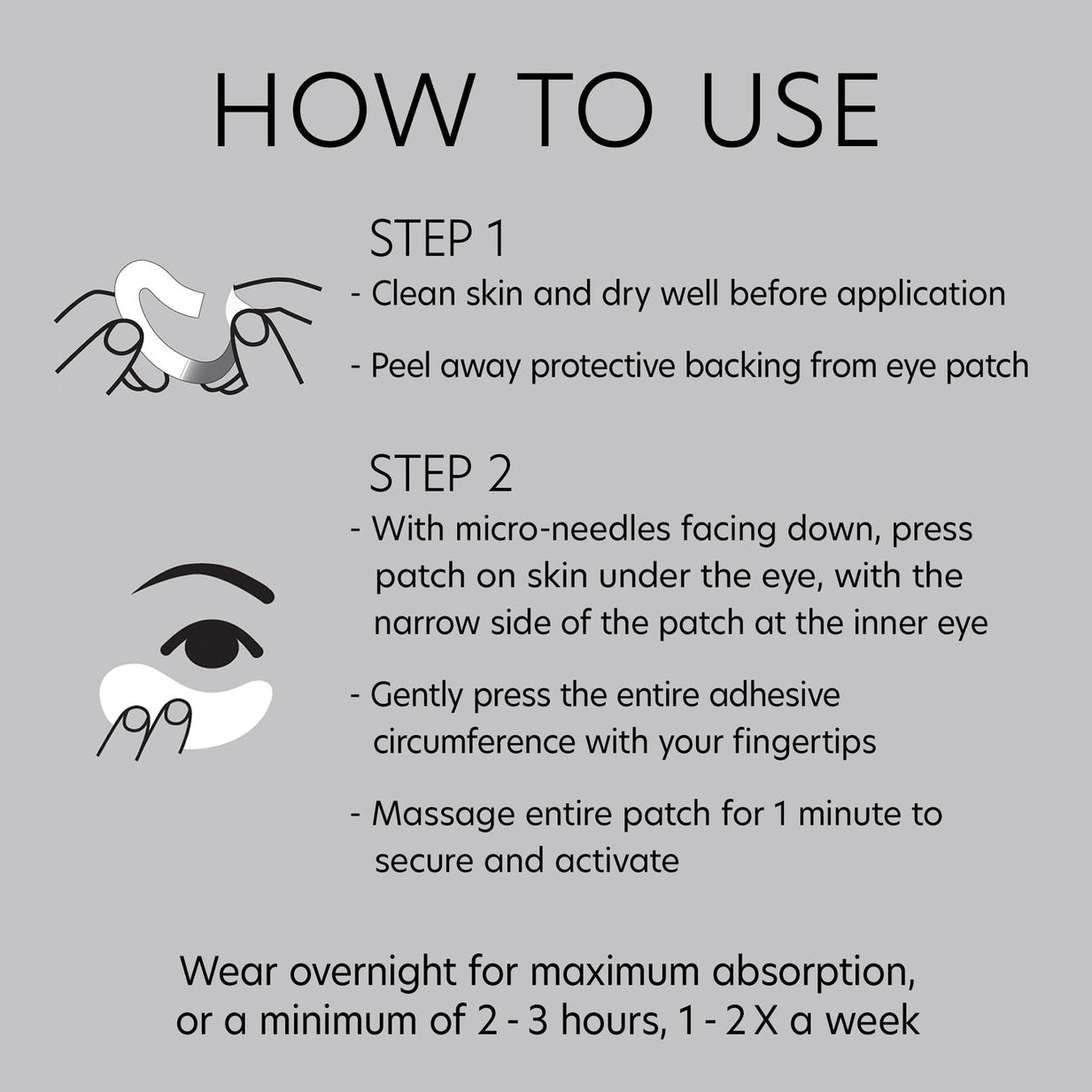 HOW TO USE

STEP 1
- Clean skin and dry well before application
- Peel away protective backing from eye patch

STEP 2
- With micro-needles facing down, press patch on skin under the eye, with the narrow side of the patch at the inner eye
- Gently press the entire adhesive circumference with your fingertips
- Massage entire patch for 1 minute to secure and activate

Wear overnight for maximum absorption, or a minimum of 2 - 3 hours, 1 - 2 X a week