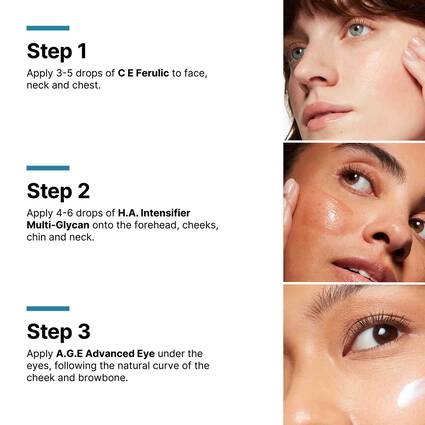 Step 1

Apply 3-5 drops of C E Ferulic to face, neck and chest.

Step 2

Apply 4-6 drops of H.A. Intensifier Multi-Glycan onto the forehead, cheeks, chin and neck.

Step 3

Apply A.G.E Advanced Eye under the eyes, following the natural curve of the cheek and browbone.