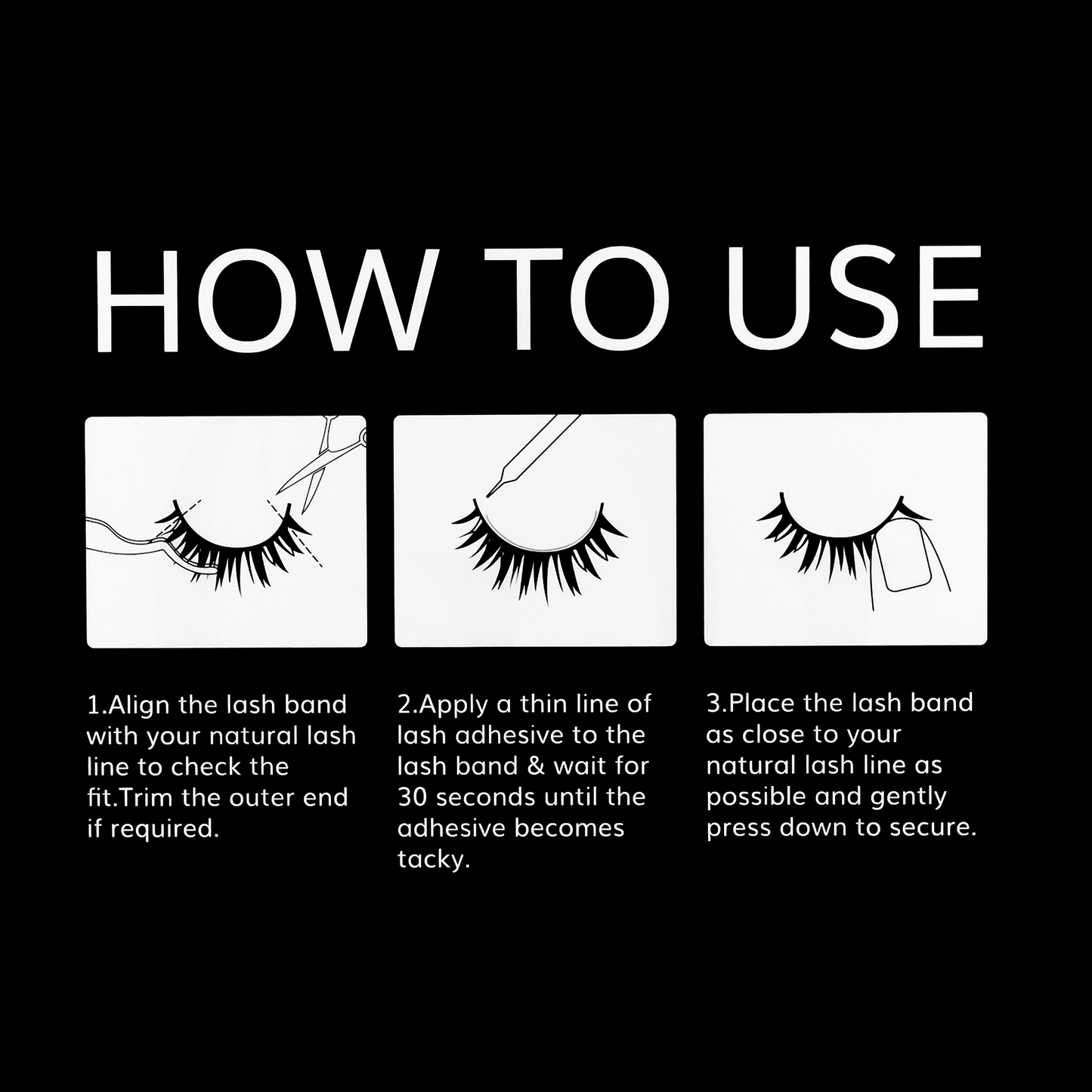 HOW TO USE

1.Align the lash band with your natural lash line to check the fit.Trim the outer end if required.

2.Apply a thin line of lash adhesive to the lash band & wait for 30 seconds until the adhesive becomes tacky.

3.Place the lash band as close to your natural lash line as possible and gently press down to secure.