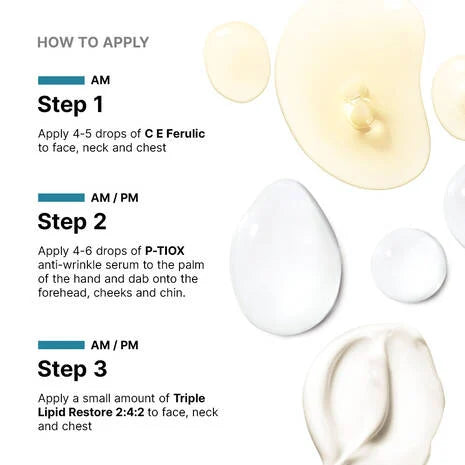 HOW TO APPLY

AM

Step 1

Apply 4-5 drops of C E Ferulic to face, neck and chest

AM / PM

Step 2

Apply 4-6 drops of P-TIOX anti-wrinkle serum to the palm of the hand and dab onto the forehead, cheeks and chin.

AM / PM

Step 3

Apply a small amount of Triple Lipid Restore 2:4:2 to face, neck and chest