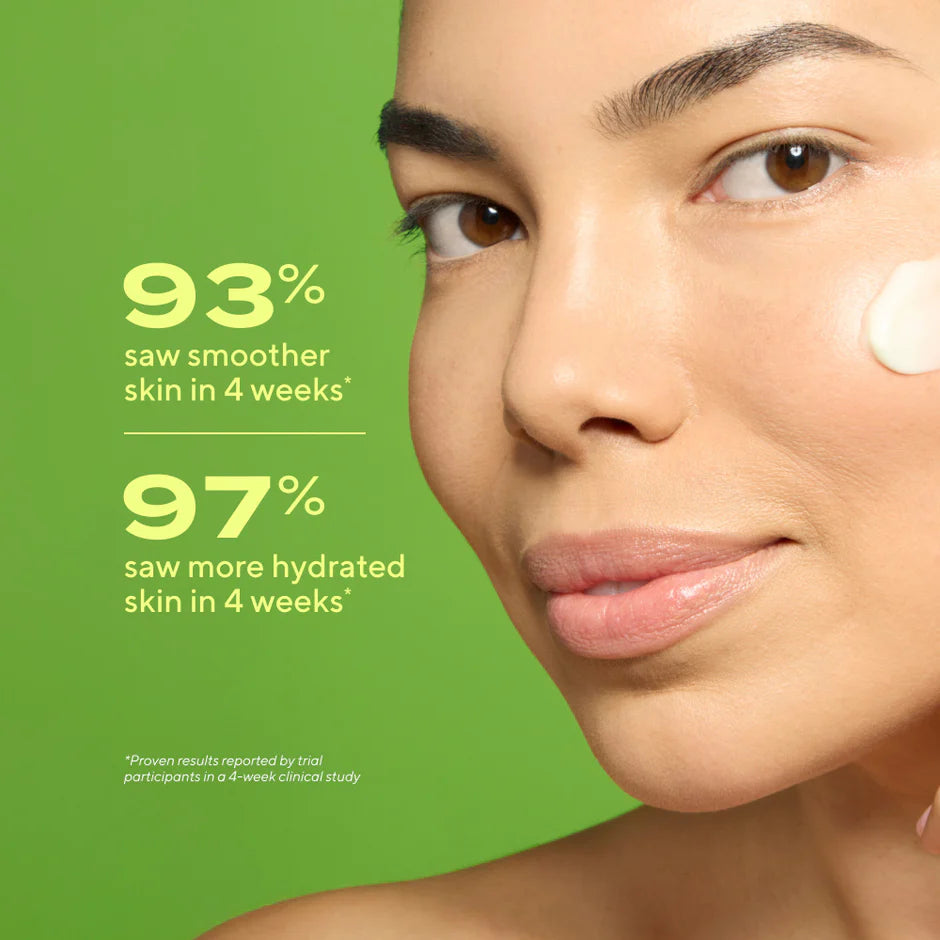 93%
saw smoother skin in 4 weeks*

97%
saw more hydrated skin in 4 weeks*

*Proven results reported by trial participants in a 4-week clinical study